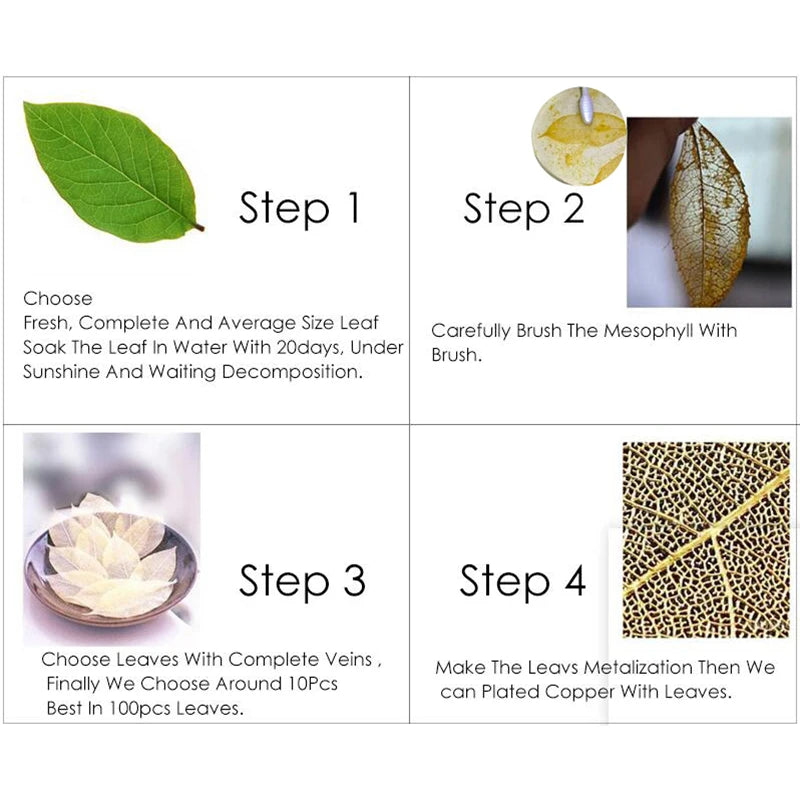 Step 1

Choose
Fresh, Complete And Average Size Leaf
Soak The Leaf In Water With 20days, Under Sunshine And Waiting Decomposition.

Step 2

Carefully Brush The Mesophyll With Brush.

Step 3

Choose Leaves With Complete Veins ,
Finally We Choose Around 10Pcs
Best In 100pcs Leaves.

Step 4

Make The Leavs Metalization Then We can Plated Copper With Leaves.