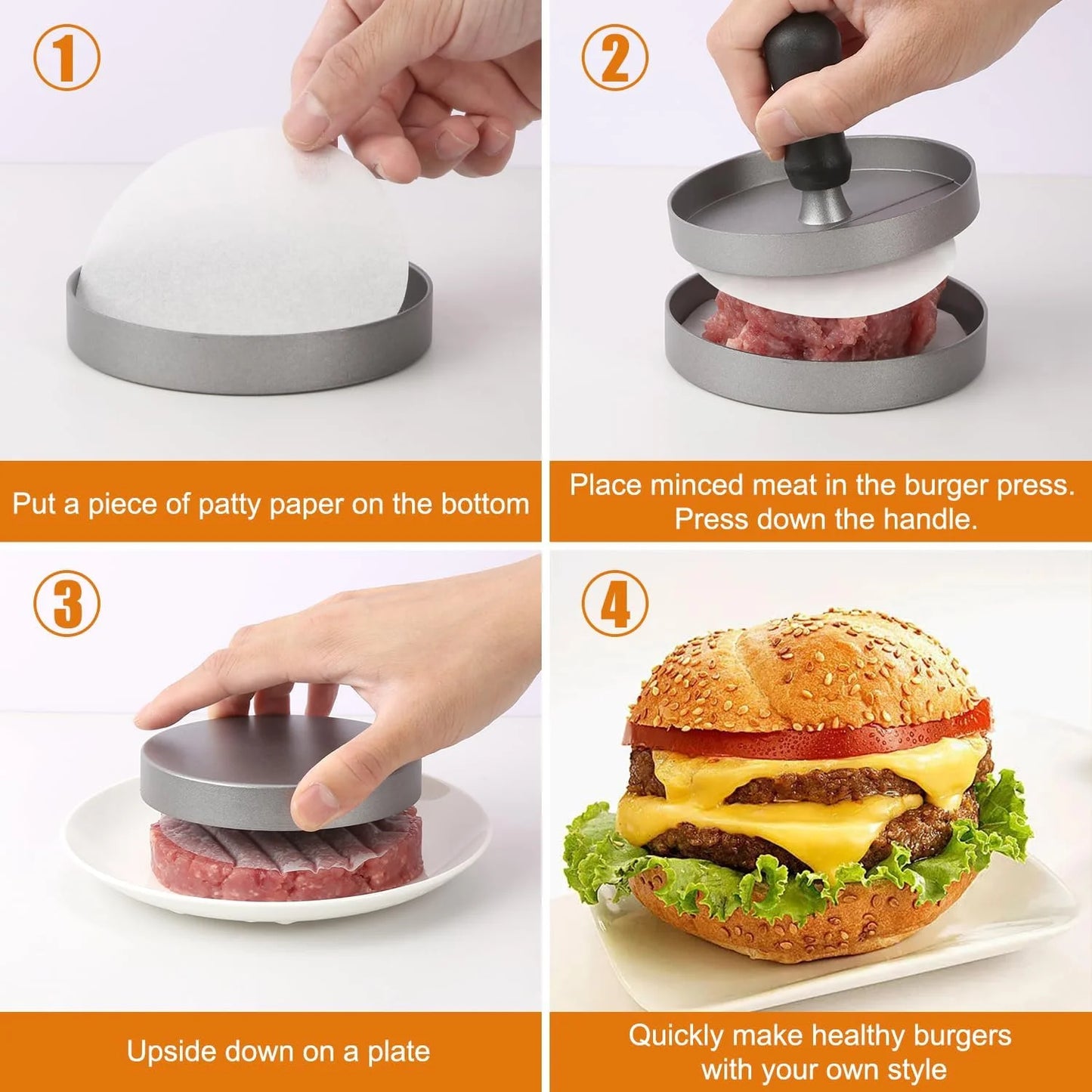 ①
Put a piece of patty paper on the bottom

②
Place minced meat in the burger press.
Press down the handle.

③
Upside down on a plate

④
Quickly make healthy burgers
with your own style