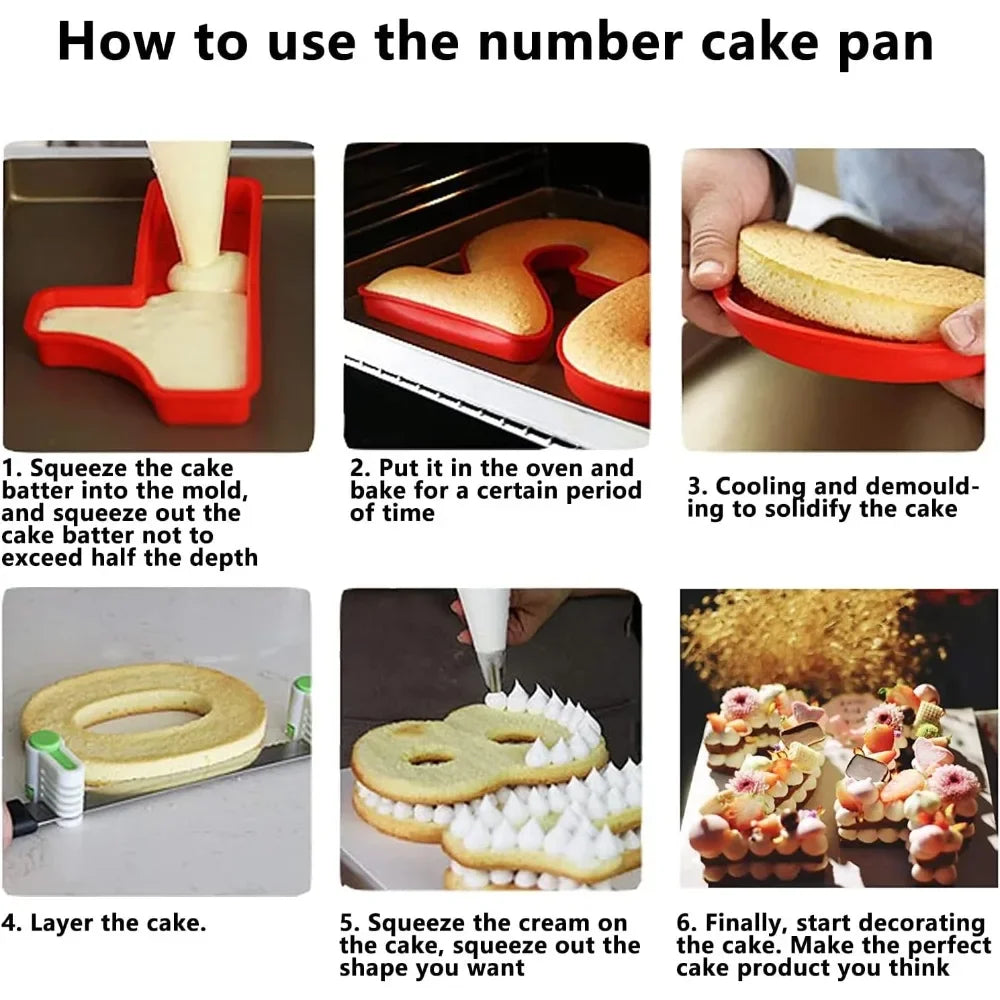 How to use the number cake pan

1. Squeeze the cake batter into the mold, and squeeze out the cake batter not to exceed half the depth

2. Put it in the oven and bake for a certain period of time

3. Cooling and demoulding to solidify the cake

4. Layer the cake.

5. Squeeze the cream on the cake, squeeze out the shape you want

6. Finally, start decorating the cake. Make the perfect cake product you think