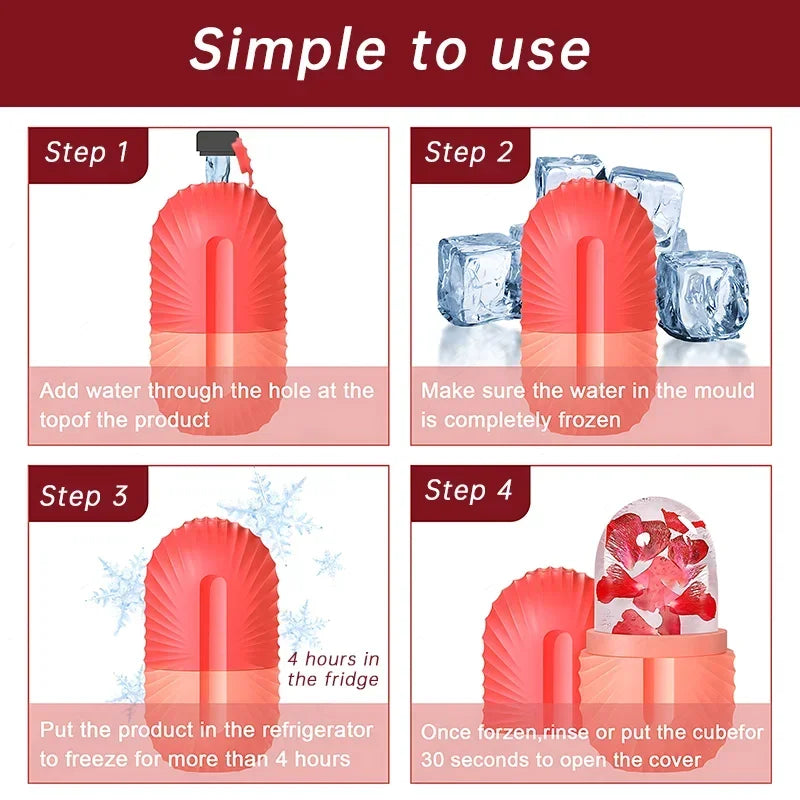 Simple to use

Step 1

Add water through the hole at the topof the product

Step 2

Make sure the water in the mould is completely frozen

Step 3

4 hours in the fridge

Put the product in the refrigerator to freeze for more than 4 hours

Step 4

Once forzen,rinse or put the cubefor 30 seconds to open the cover